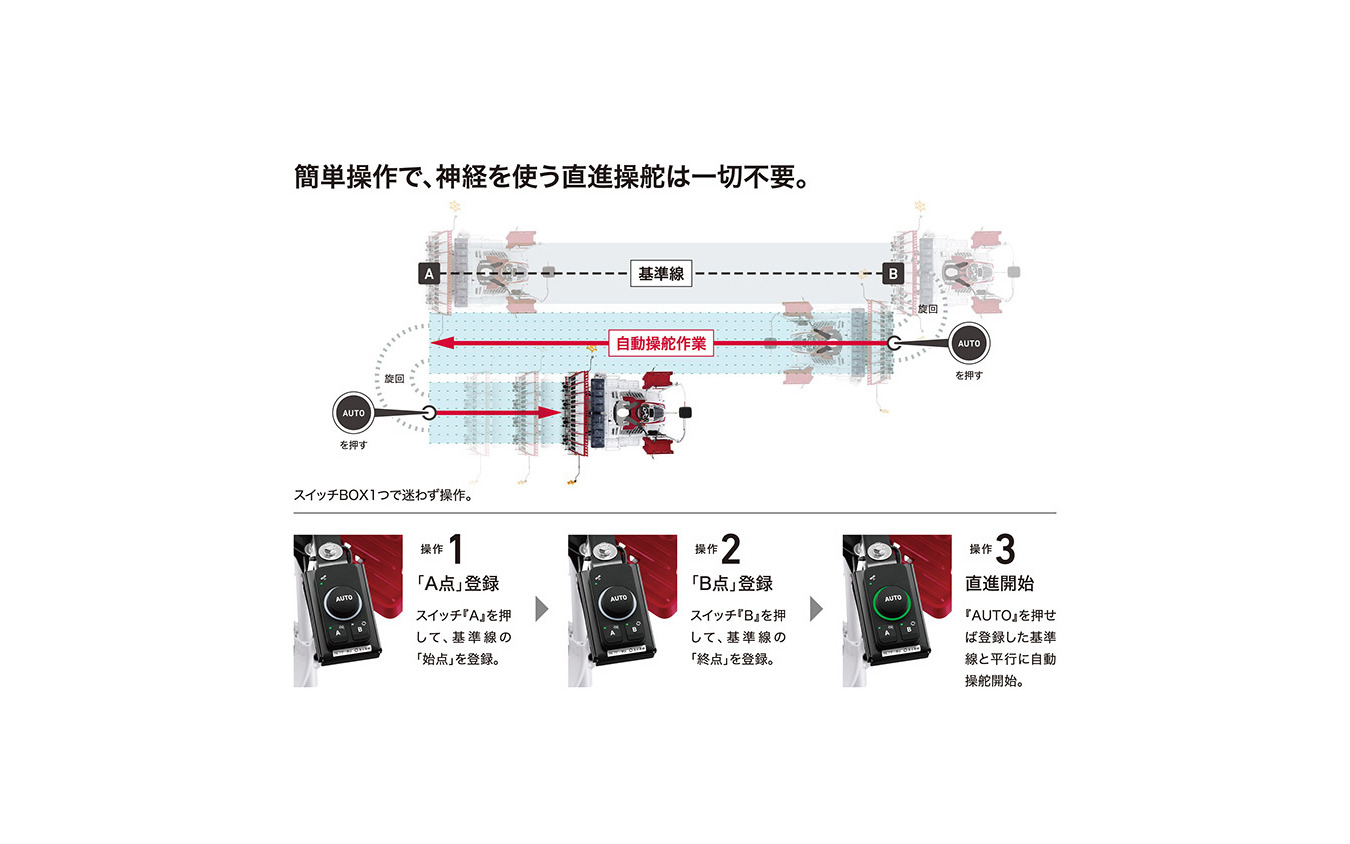 簡単操作で、神経を使う直進操舵は一切不要。

A

基準線

B

旋回

自動操舵作業

AUTO

を押す

旋回

AUTO

を押す

スイッチBOX1つで迷わず操作。

AUTO
A B

操作 1
「A点」登録
スイッチ『A』を押して、基準線の「始点」を登録。

AUTO
A B

操作 2
「B点」登録
スイッチ『B』を押して、基準線の「終点」を登録。

AUTO
A B

操作 3
直進開始
『AUTO』を押せば登録した基準線と平行に自動操舵開始。