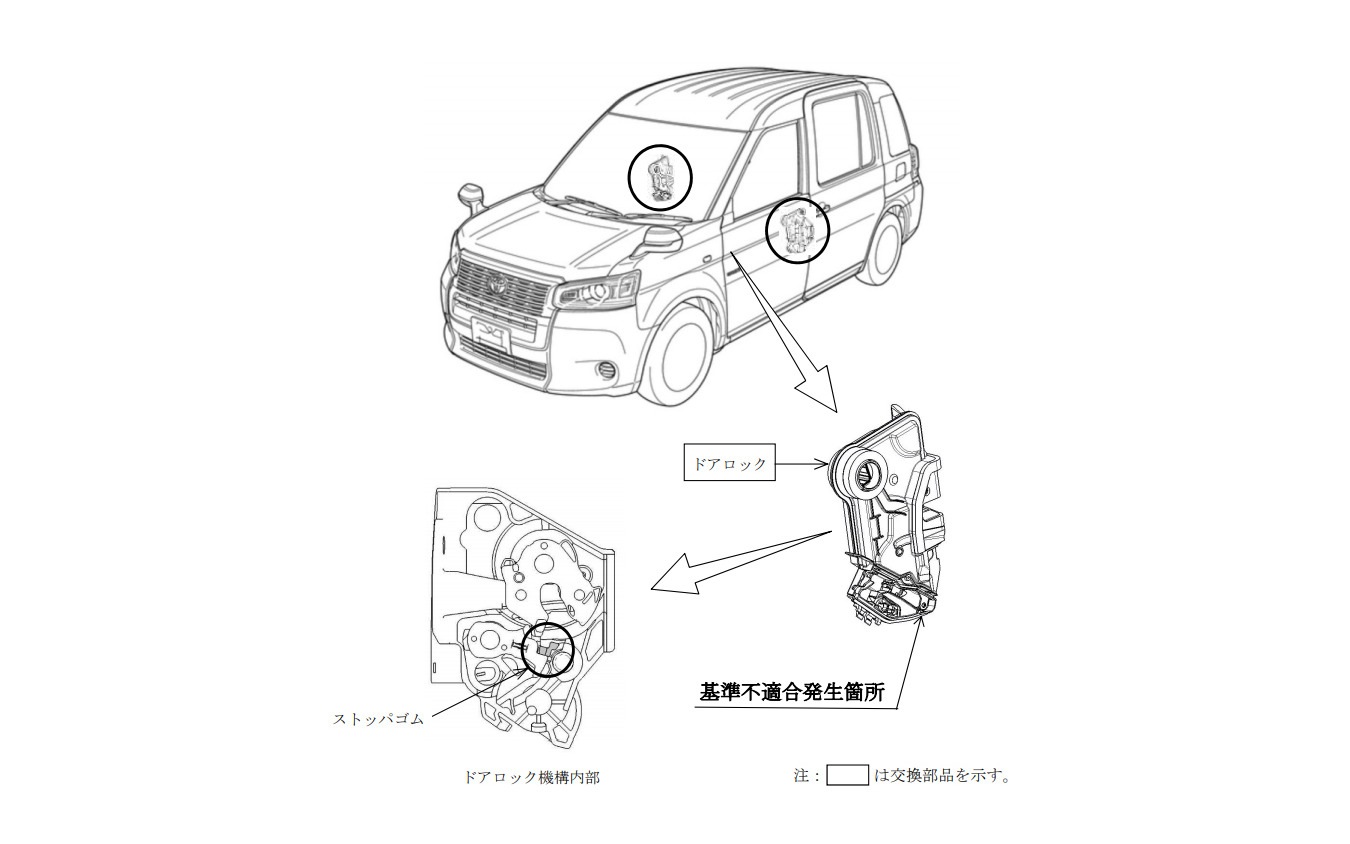 ドアロック

基準不適合発生箇所

ストッパゴム

ドアロック機構内部

注：　　は交換部品を示す。