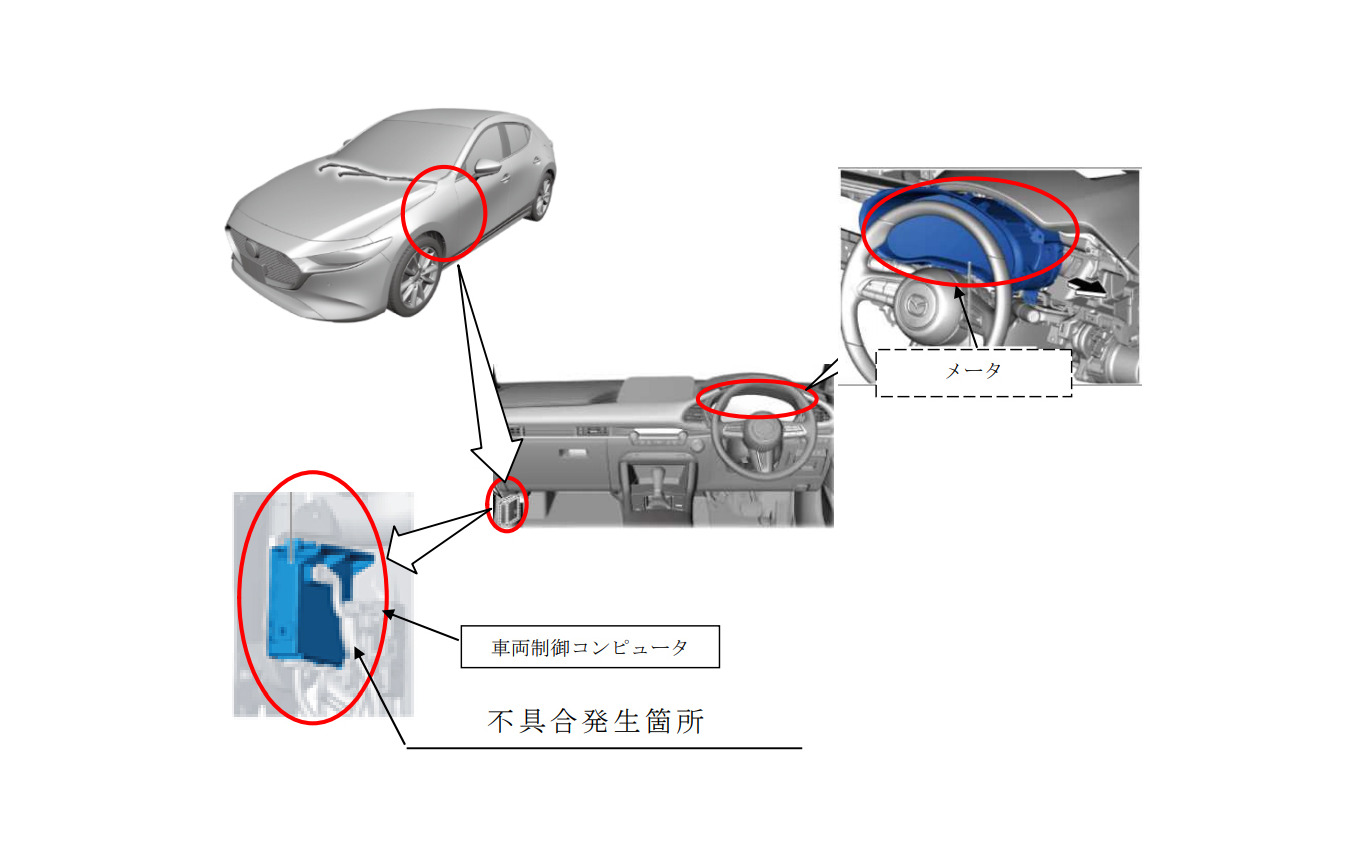 メータ

車両制御コンピュータ

不具合発生箇所