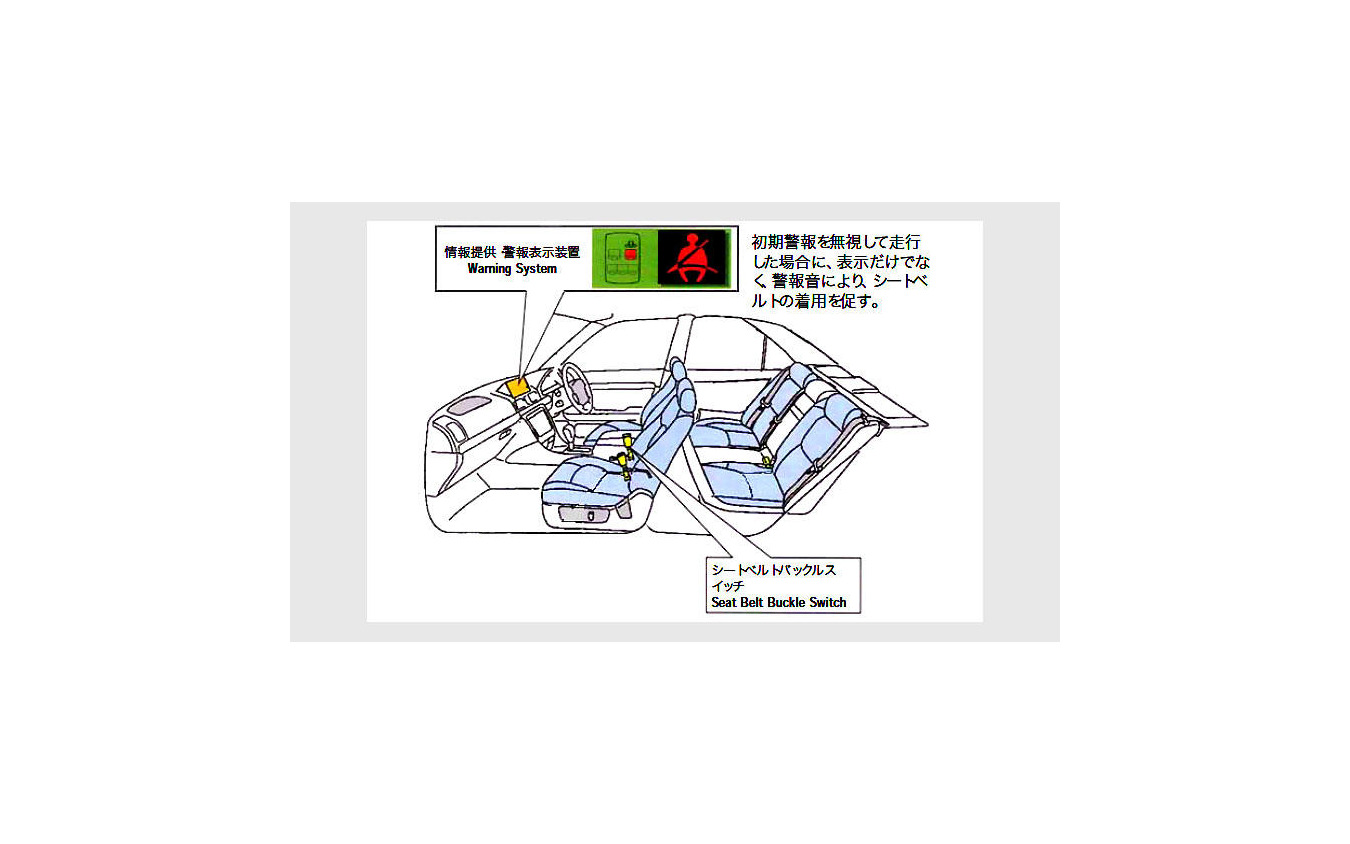 情報提供 警報表示装置
Warning System

初期警報を無視して走行した場合に、表示だけでなく、警報音により、シートベルトの着用を促す。

シートベルトバックルスイッチ
Seat Belt Buckle Switch