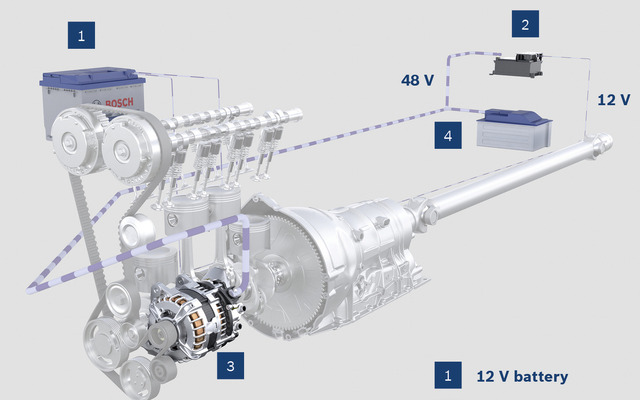 1

BOSCH

2

48 V

12 V

4

3

1 12 V battery