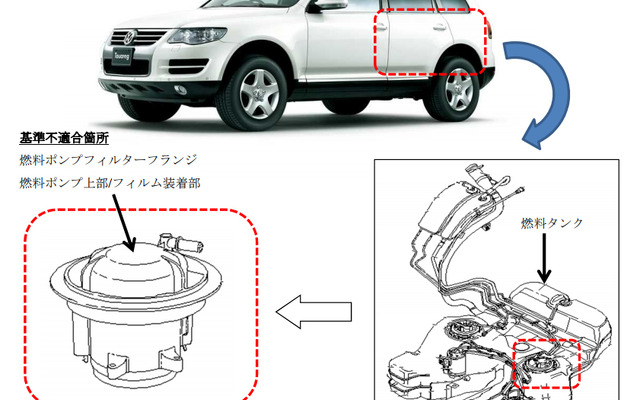 Touareg

基準不適合箇所
燃料ポンプフィルターフランジ
燃料ポンプ上部/フィルム装着部

燃料タンク