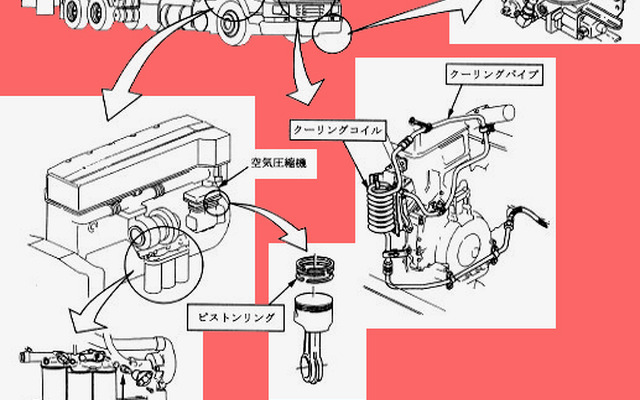 クーリングパイプ

クーリングコイル

空気圧縮機

ピストンリング