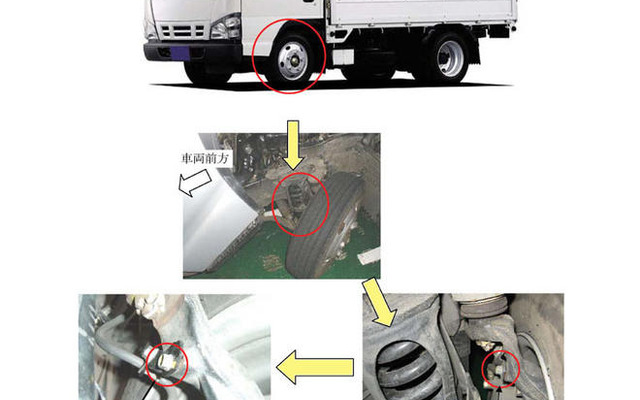 車両前方