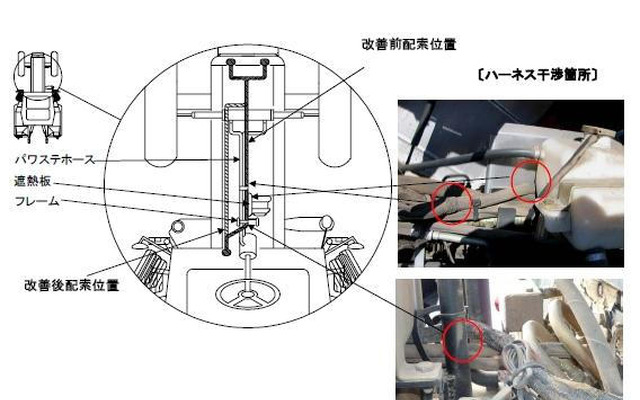 改善前配索位置

〔ハーネス干渉箇所〕

パワステホース

遮熱板

フレーム

改善後配索位置