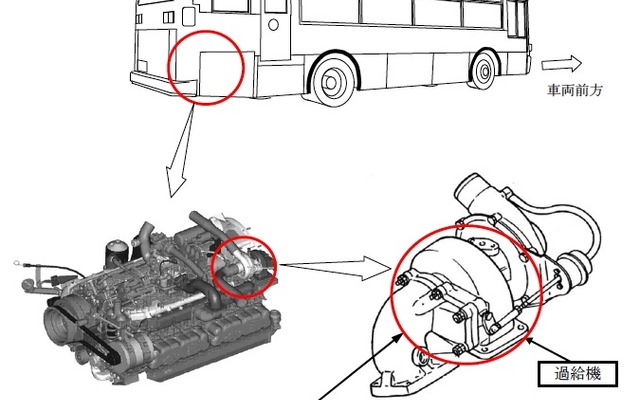 車両前方

過給機