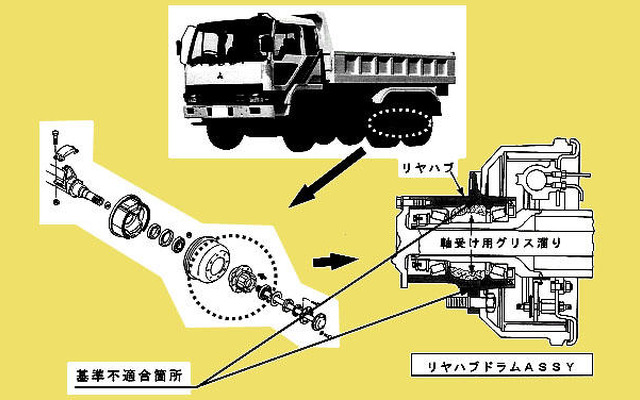 リヤハブ

軸受け用グリス溜り

基準不適合箇所

リヤハブドラムASSY