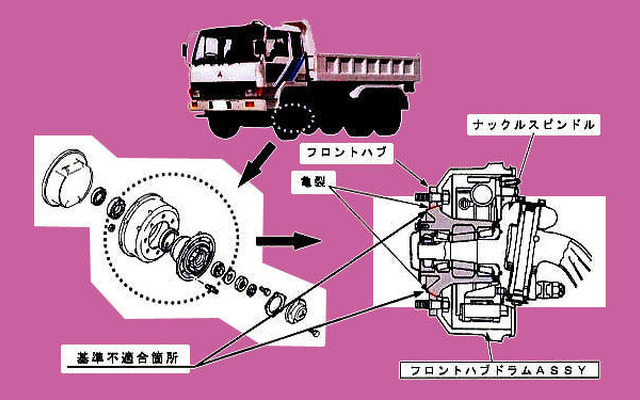 ナックルスピンドル

フロントハブ

亀裂

基準不適合箇所

フロントハブドラムASSY