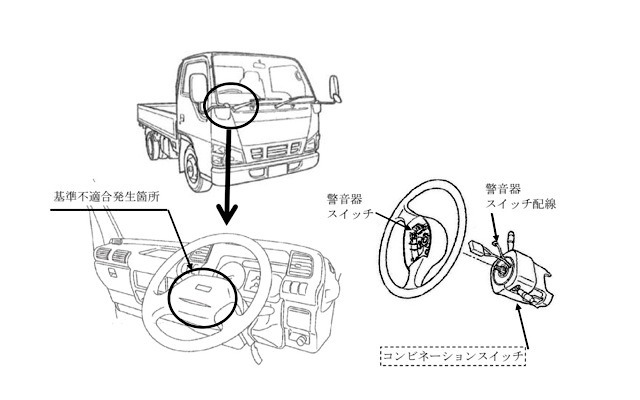 基準不適合発生箇所

警音器
スイッチ

警音器
スイッチ配線

コンビネーションスイッチ