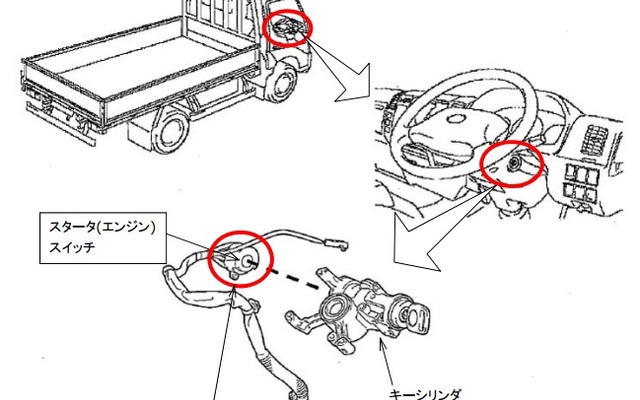 スタータ(エンジン)
スイッチ

キーシリンダ