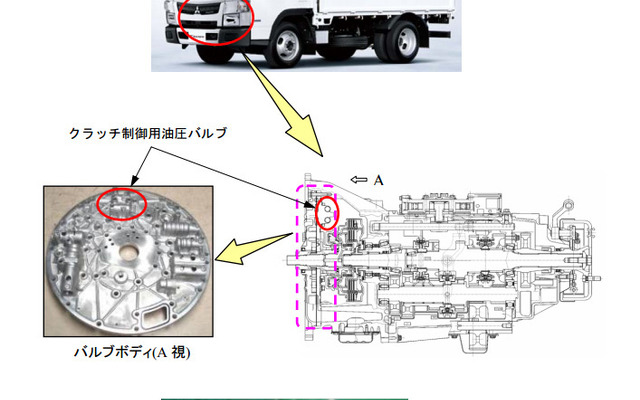 クラッチ制御用油圧バルブ

A

バルブボディ(A 視)