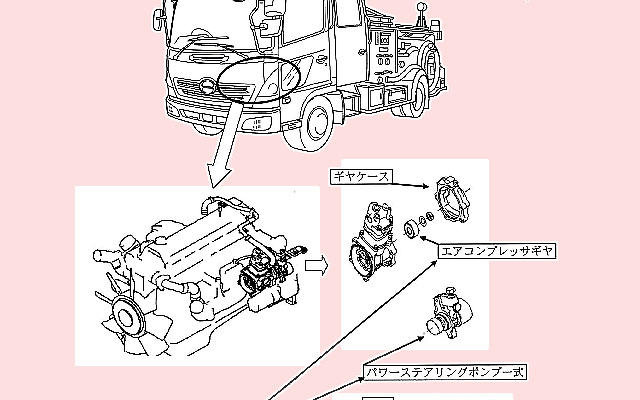 ギヤケース

エアコンプレッサギヤ

パワーステアリングポンプ一式