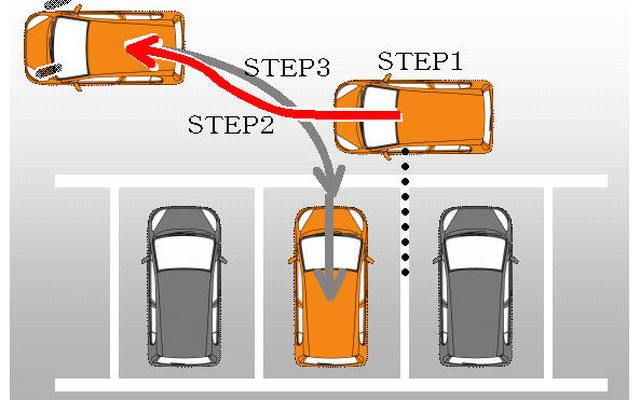 STEP3
STEP1
STEP2