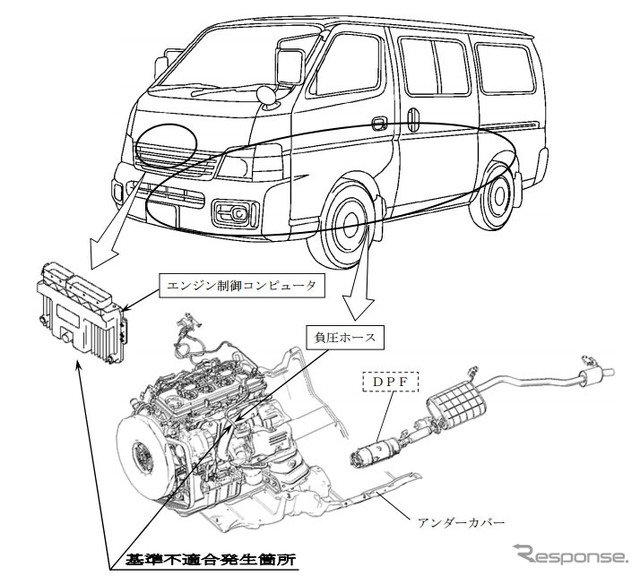 エンジン制御コンピュータ

負圧ホース

DPF

アンダーカバー

基準不適合発生箇所

Response.