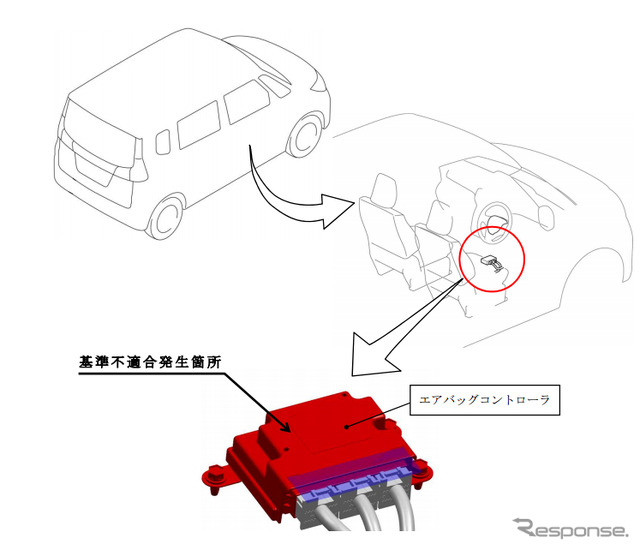 基準不適合発生箇所

エアバッグコントローラ

Response.