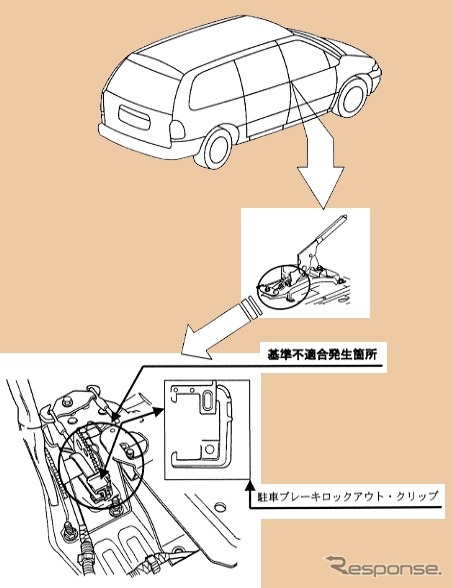 基準不適合発生箇所

駐車ブレーキロックアウト・クリップ

Response.