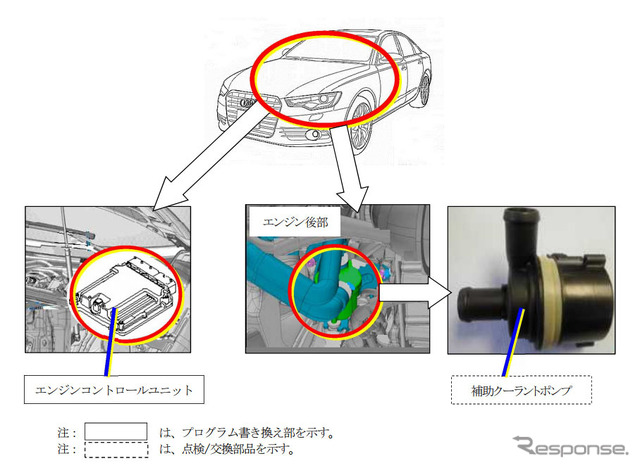 エンジン後部

エンジンコントロールユニット

補助クーラントポンプ

注：　は、プログラム書き換え部を示す。
注：　は、点検/交換部品を示す。

Response.