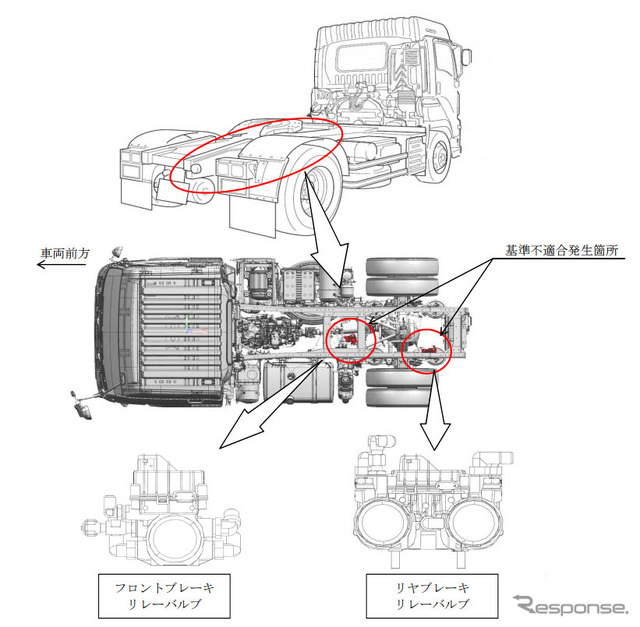 車両前方

基準不適合発生箇所

フロントブレーキ
リレーバルブ

リヤブレーキ
リレーバルブ

Response.