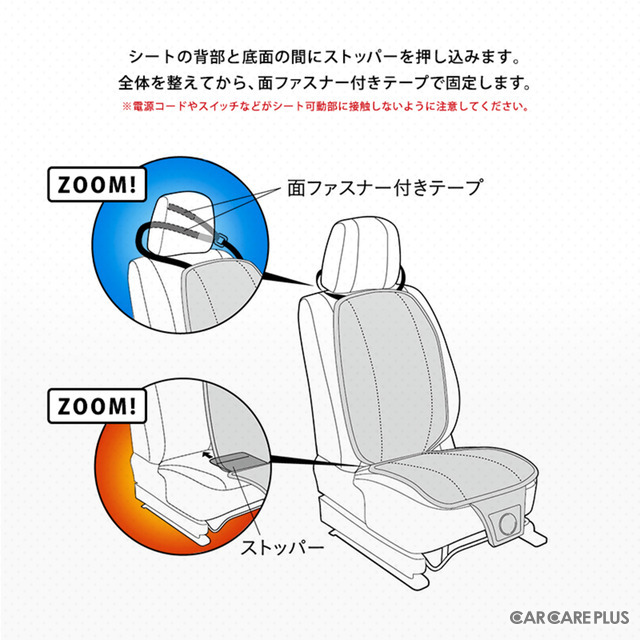 シートの背部と底面の間にストッパーを押し込みます。
全体を整えてから、面ファスナー付きテープで固定します。
※電源コードやスイッチなどがシート可動部に接触しないように注意してください。

ZOOM!

面ファスナー付きテープ

ZOOM!

ストッパー

CAR CARE PLUS