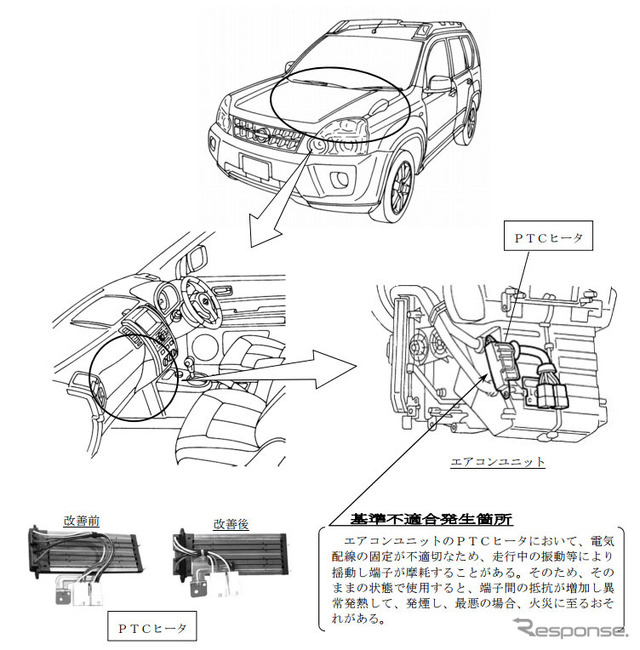 ＰＴＣヒータ

エアコンユニット

改善前

改善後

ＰＴＣヒータ

基準不適合発生箇所

エアコンユニットのＰＴＣヒータにおいて、電気配線の固定が不適切なため、走行中の振動等により揺動し端子が摩耗することがある。そのため、そのままの状態で使用すると、端子間の抵抗が増加し異常発熱して、発煙し、最悪の場合、火災に至るおそれがある。

Response.