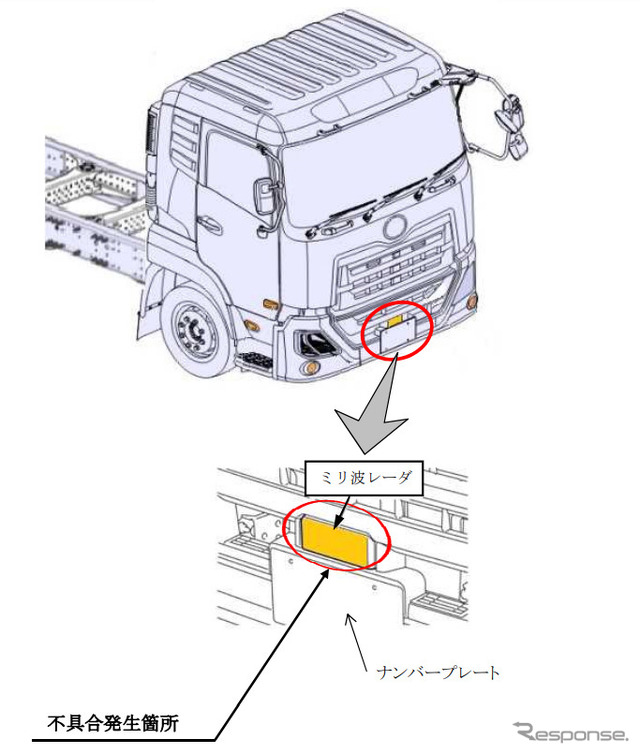 ミリ波レーダ

ナンバープレート

不具合発生箇所

Response.