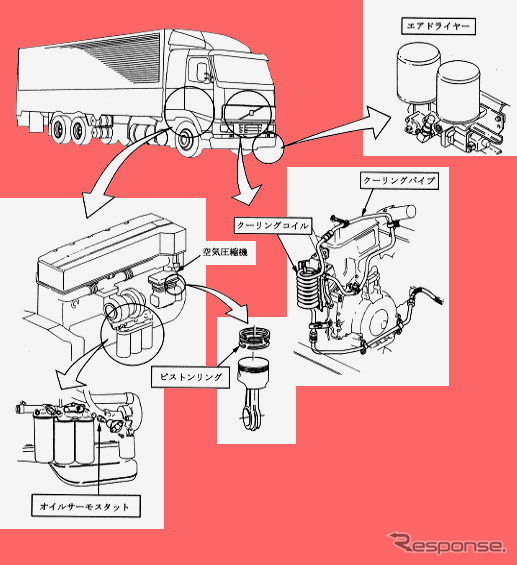 エアドライヤー

クーリングパイプ

クーリングコイル

空気圧縮機

ピストンリング

オイルサーモスタット

Response.