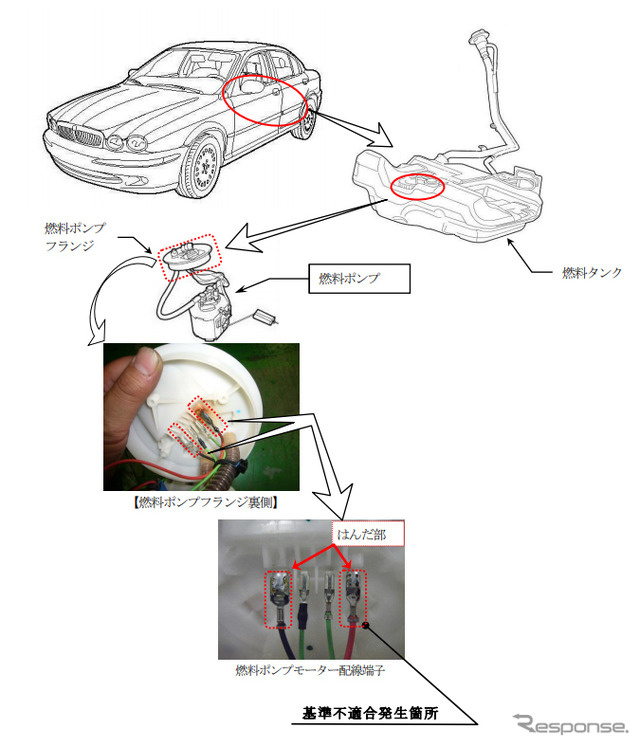 燃料ポンプ
フランジ

燃料ポンプ

燃料タンク

【燃料ポンプフランジ裏側】

はんだ部

燃料ポンプモーター配線端子

基準不適合発生箇所

Response.