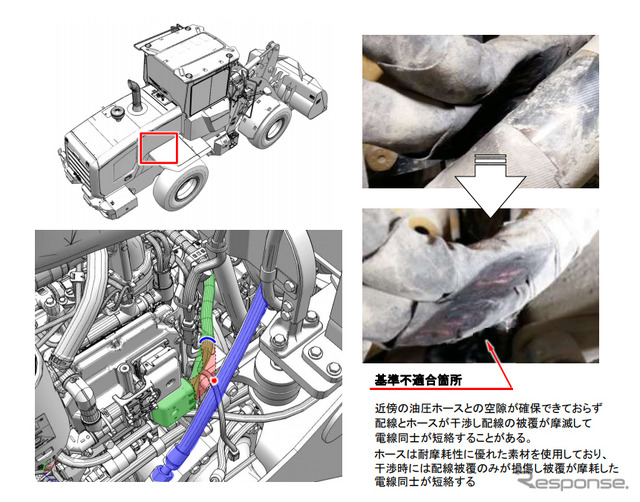 基準不適合箇所

近傍の油圧ホースとの空隙が確保できておらず配線とホースが干渉し配線の被覆が摩滅して電線同士が短絡することがある。

ホースは耐摩耗性に優れた素材を使用しており、干渉時には配線被覆のみが損傷し被覆が摩耗した電線同士が短絡する

Response.