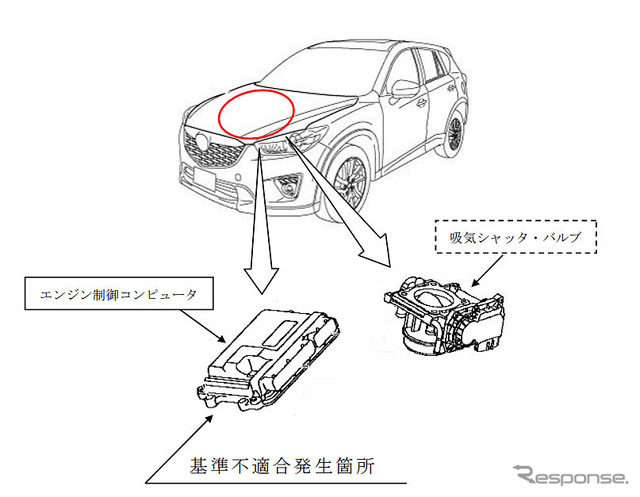 吸気シャッタ・バルブ

エンジン制御コンピュータ

基準不適合発生箇所

Response.