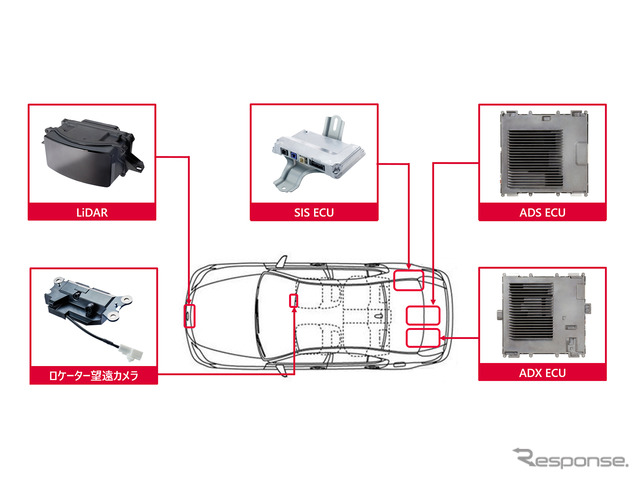 LiDAR

SIS ECU

ADS ECU

ロケーター望遠カメラ

ADX ECU

Response.