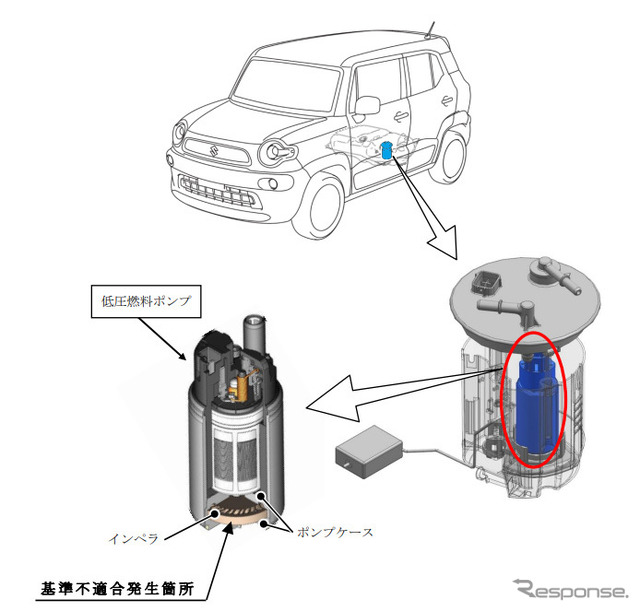 低圧燃料ポンプ

インペラ

ポンプケース

基準不適合発生箇所

Response.