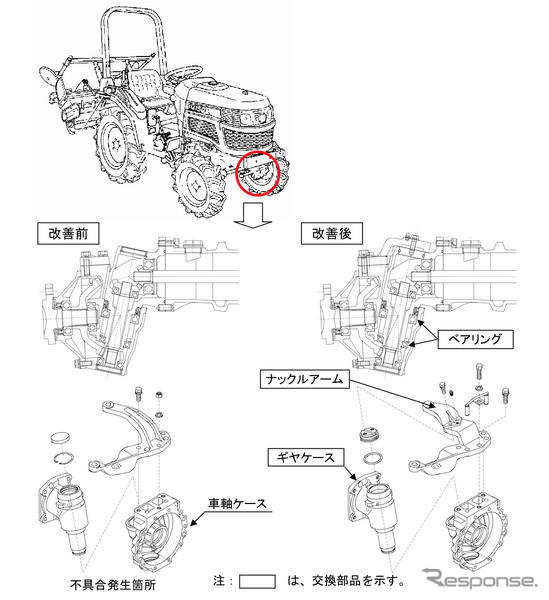 改善前

改善後

ベアリング

ナックルアーム

ギヤケース

車軸ケース

不具合発生箇所

注：　は、交換部品を示す。

Response.