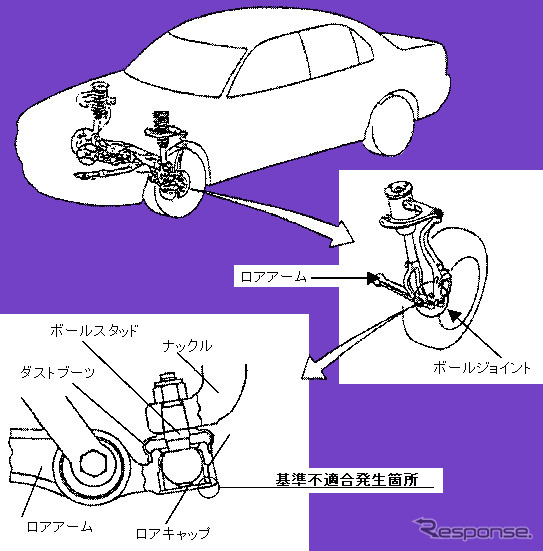 ロアアーム

ボールジョイント

ボールスタッド

ナックル

ダストブーツ

基準不適合発生箇所

ロアアーム

ロアキャップ

Response.