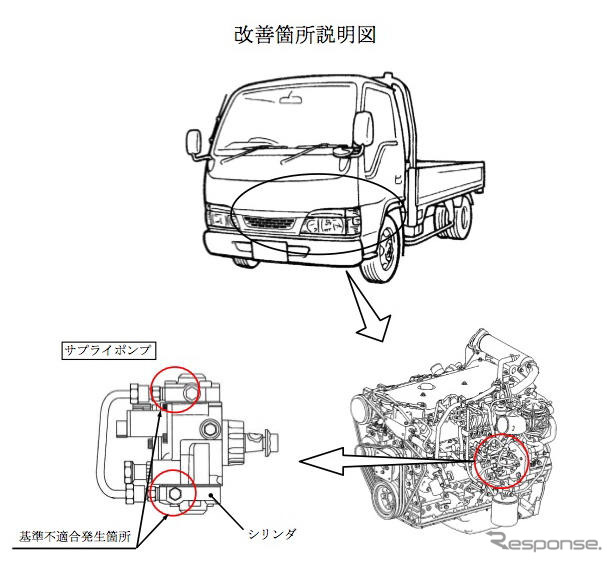 改善箇所説明図

サプライポンプ

基準不適合発生箇所

シリンダ

Response.