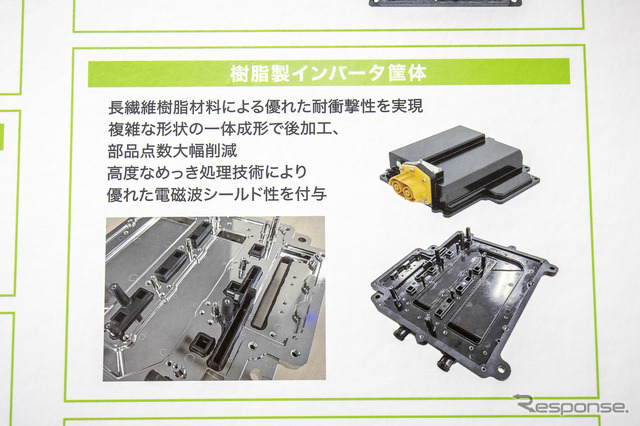 樹脂製インバータ筐体

長繊維樹脂材料による優れた耐衝撃性を実現
複雑な形状の一体成形で後加工、
部品点数大幅削減
高度なめっき処理技術により
優れた電磁波シールド性を付与

Response.