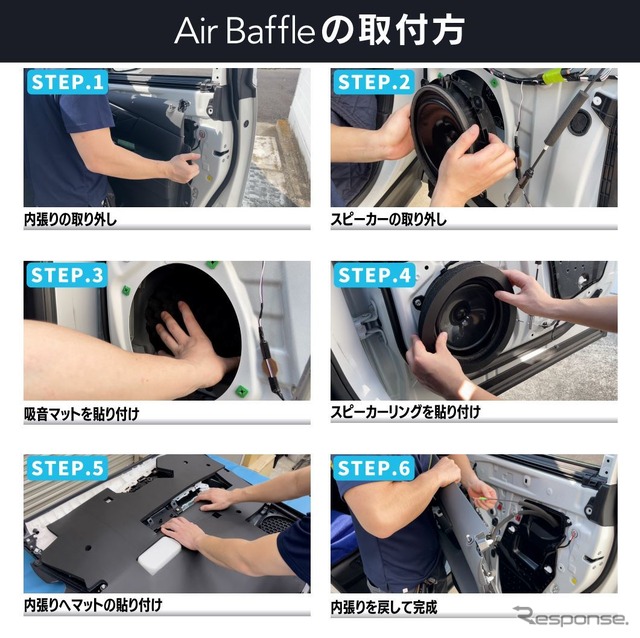 Air Baffleの取付方

STEP.1
内張りの取り外し

STEP.2
スピーカーの取り外し

STEP.3
吸音マットを貼り付け

STEP.4
スピーカーリングを貼り付け

STEP.5
内張りへマットの貼り付け

STEP.6
内張りを戻して完成

Response.