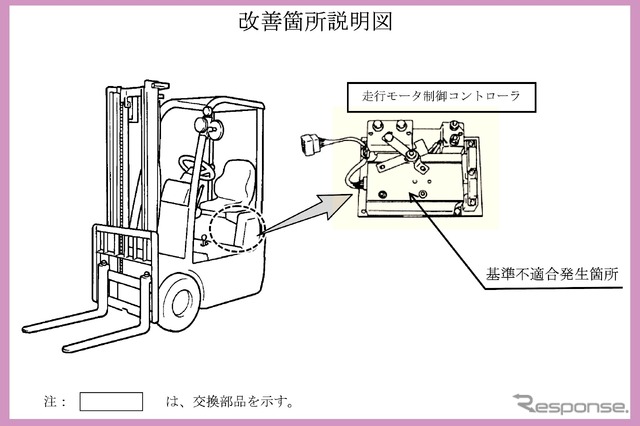 改善箇所説明図

走行モータ制御コントローラ

基準不適合発生箇所

注：　　　　は、交換部品を示す。

Response.