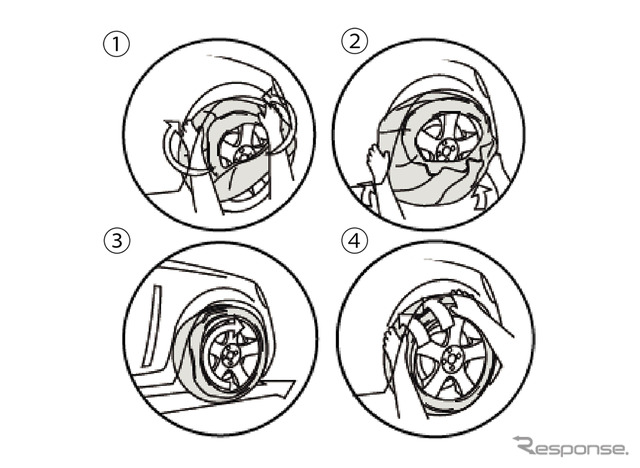 ①

②

③

④

Response.