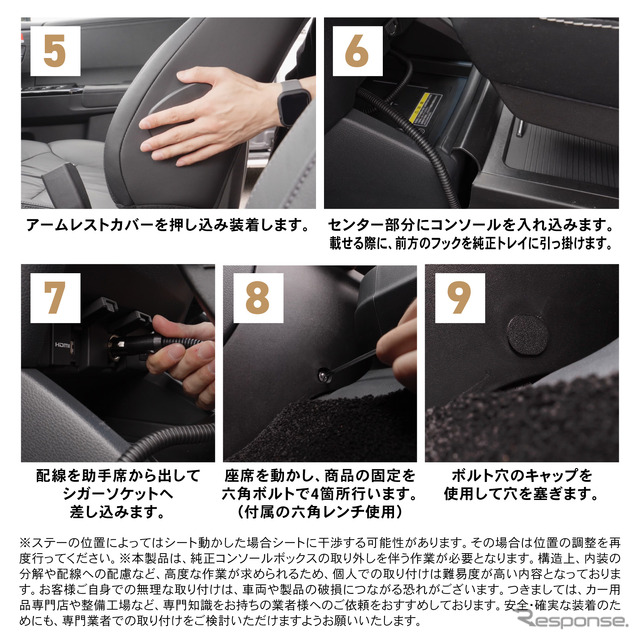 5

アームレストカバーを押し込み装着します。

6

センター部分にコンソールを入れ込みます。
載せる際に、前方のフックを純正トレイに引っ掛けます。

7

HDMI

配線を助手席から出して
シガーソケットへ
差し込みます。

8

座席を動かし、商品の固定を
六角ボルトで4箇所行います。
（付属の六角レンチ使用）

9

ボルト穴のキャップを
使用して穴を塞ぎます。

※ステーの位置によってはシート動かした場合シートに干渉する可能性があります。その場合は位置の調整を再度行ってください。※本製品は、純正コンソールボックスの取り外しを伴う作業が必要となります。構造上、内装の分解や配線への配慮など、高度な作業が求められるため、個人での取り付けは難易度が高い内容となっております。お客様ご自身での無理な取り付けは、車両や製品の破損につながる恐れがございます。つきましては、カー用品専門店や整備工場など、専門知識をお持ちの業者様へのご依頼をおすすめしております。安全・確実な装着のためにも、専門業者での取り付けをご検討いただけますようお願いいたします。

Response.