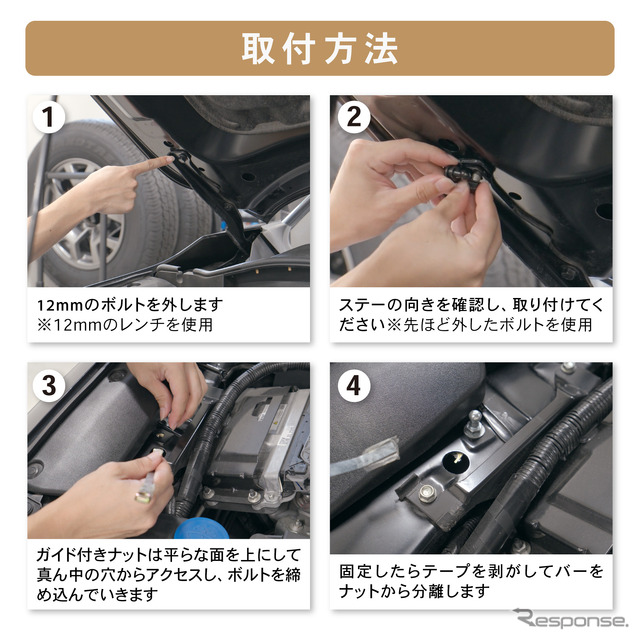 取付方法

1

12mmのボルトを外します
※12mmのレンチを使用

2

ステーの向きを確認し、取り付けてください※先ほど外したボルトを使用

3

ガイド付きナットは平らな面を上にして真ん中の穴からアクセスし、ボルトを締め込んでいきます

4

固定したらテープを剥がしてバーをナットから分離します

Response.