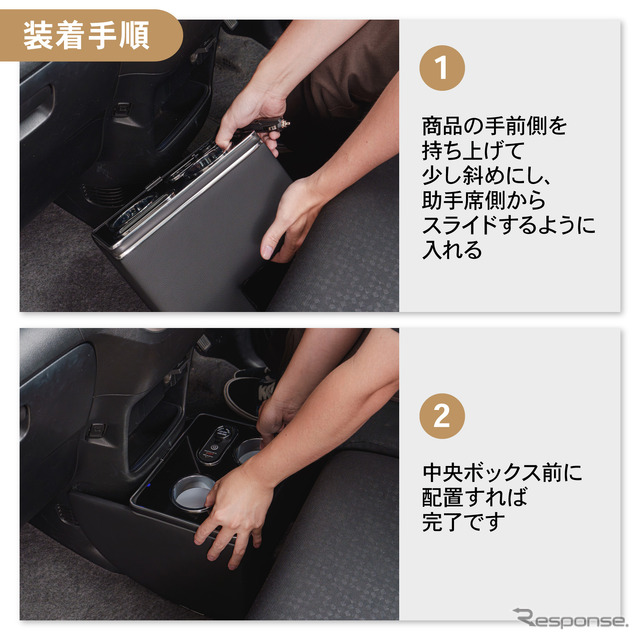 装着手順

1

商品の手前側を持ち上げて少し斜めにし、助手席側からスライドするように入れる

2

中央ボックス前に配置すれば完了です

Response.