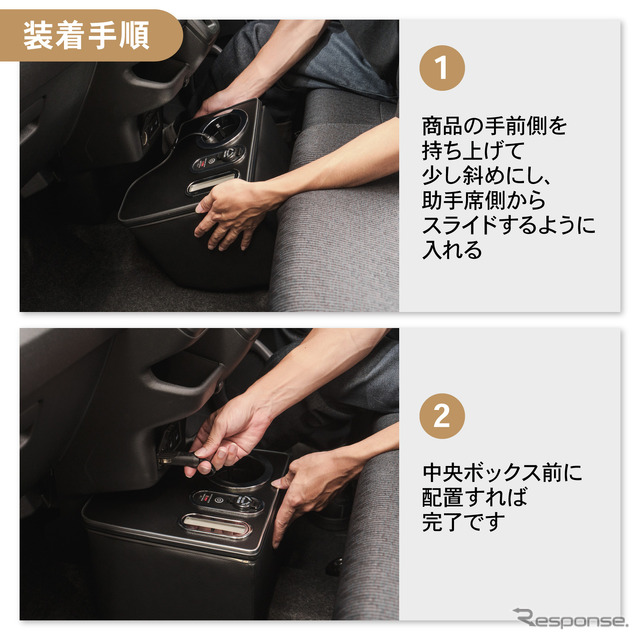 装着手順

1

商品の手前側を持ち上げて少し斜めにし、助手席側からスライドするように入れる

2

中央ボックス前に配置すれば完了です

Response.