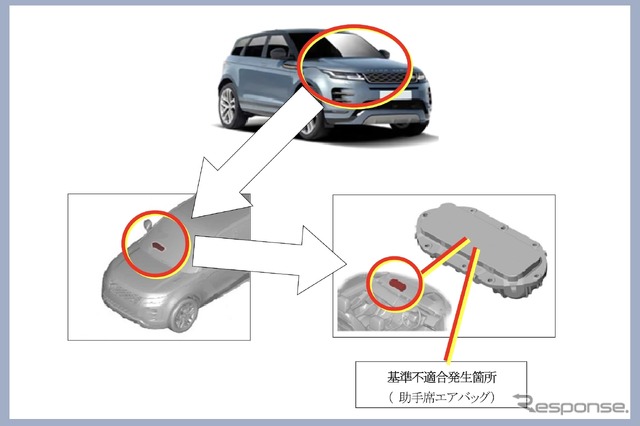 基準不適合発生箇所
（ 助手席エアバッグ）

Response.