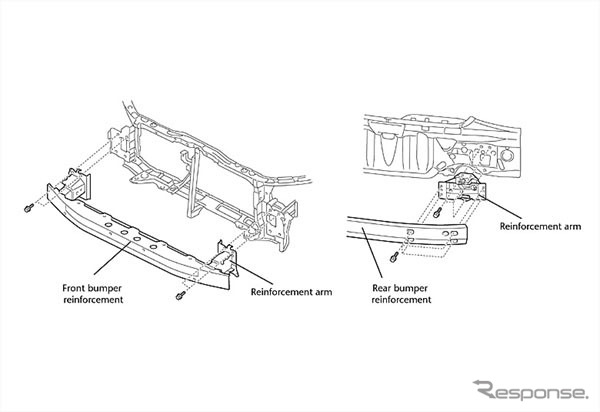 Front bumper reinforcement

Reinforcement arm

Reinforcement arm

Rear bumper reinforcement

Response.