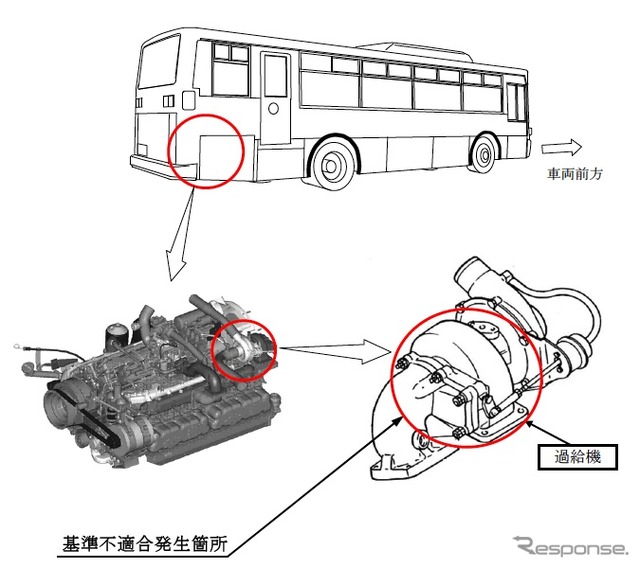 車両前方

過給機

基準不適合発生箇所

Response.