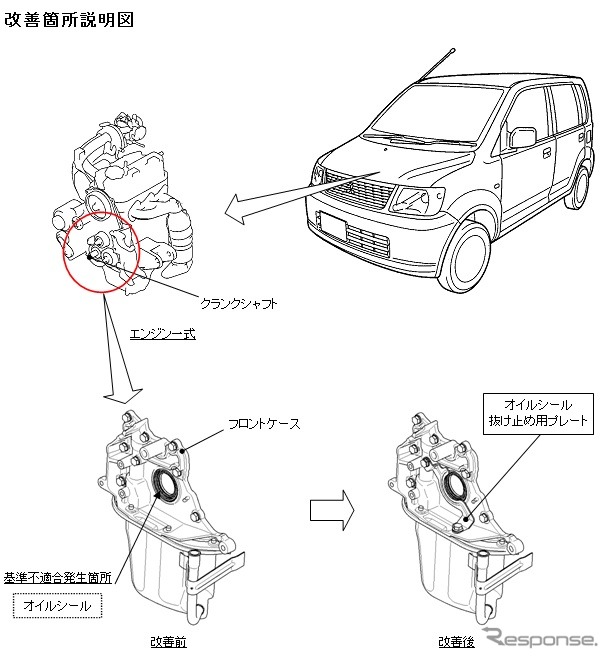 改善箇所説明図

クランクシャフト

エンジン一式

フロントケース

オイルシール
抜け止め用プレート

基準不適合発生箇所

オイルシール

改善前

改善後

Response.