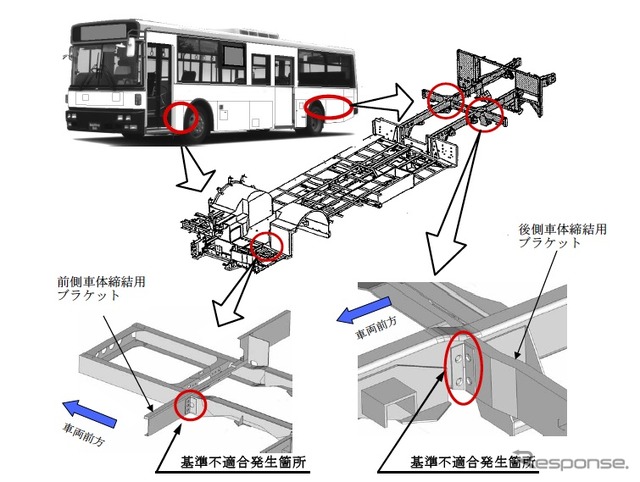 後側車体締結用
ブラケット

前側車体締結用
ブラケット

車両前方

車両前方

基準不適合発生箇所

基準不適合発生箇所

Response.