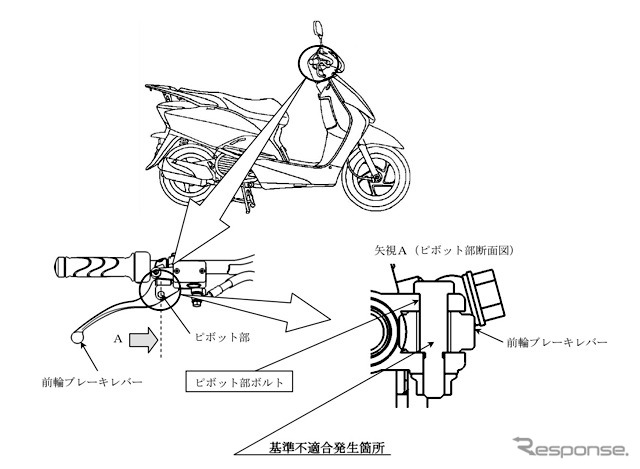 矢視A（ピボット部断面図）

A

ピボット部

前輪ブレーキレバー

前輪ブレーキレバー

ピボット部ボルト

基準不適合発生箇所

Response.