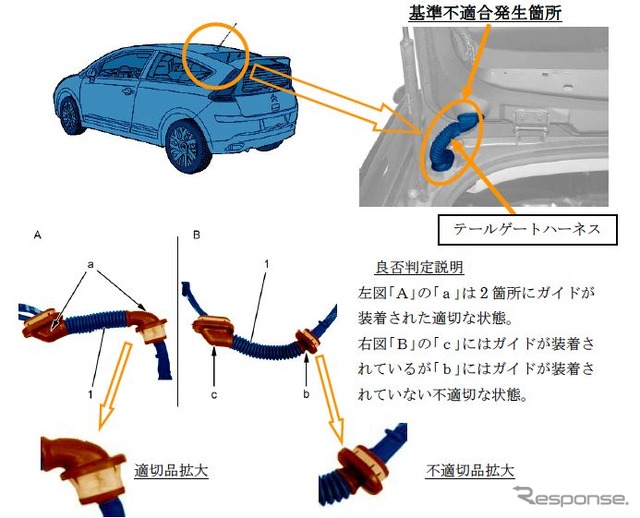 基準不適合発生箇所

テールゲートハーネス

A

a

1

B

1

c

b

良否判定説明

左図「A」の「a」は2箇所にガイドが装着された適切な状態。

右図「B」の「c」にはガイドが装着されているが「b」にはガイドが装着されていない不適切な状態。

適切品拡大

不適切品拡大

Response.