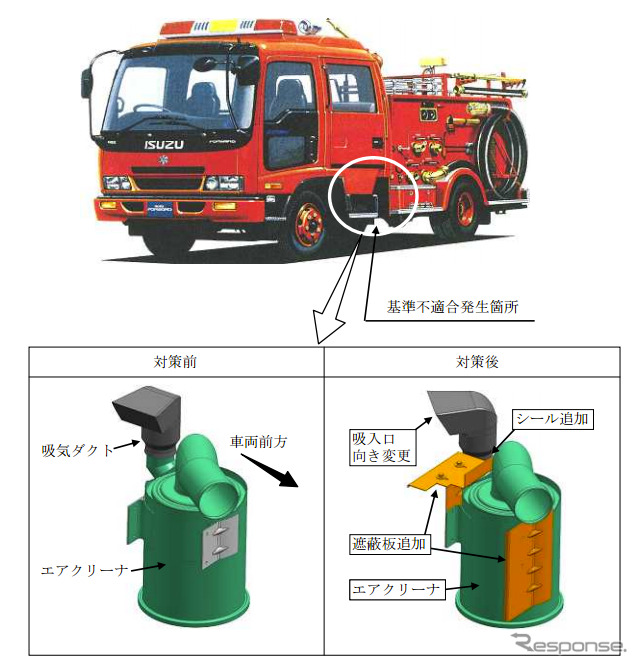 ISUZU
FORWARD

基準不適合発生箇所

| 対策前 | 対策後 |
|---|---|
| 吸気ダクト 車両前方 エアクリーナ | 吸入口 向き変更 シール追加 遮蔽板追加 エアクリーナ |

Response.